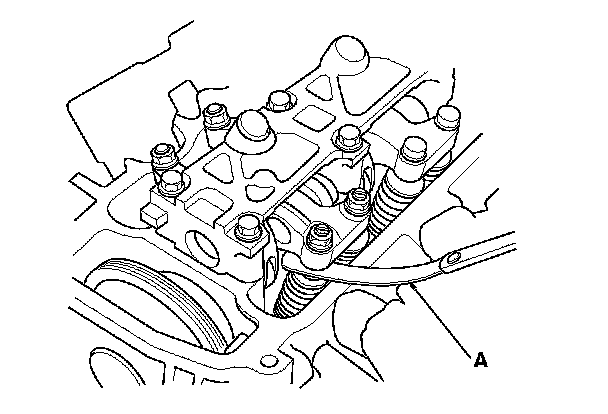 A