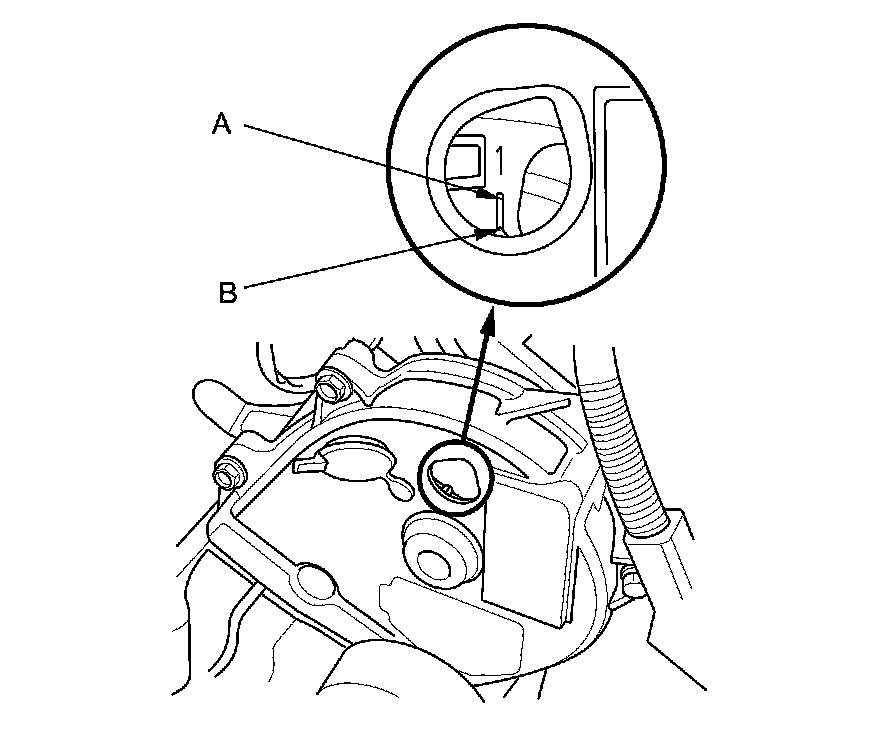 A
1
B