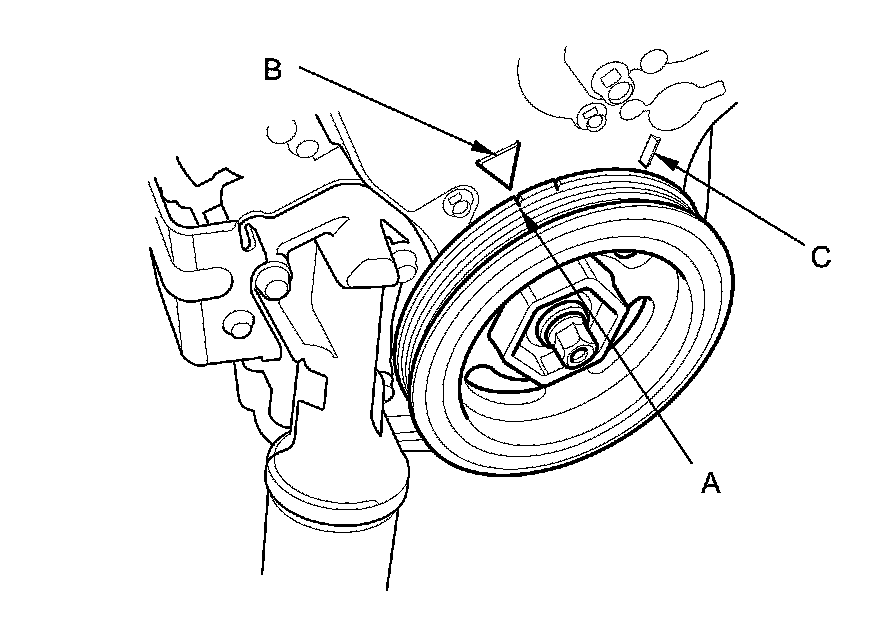 B

C

A