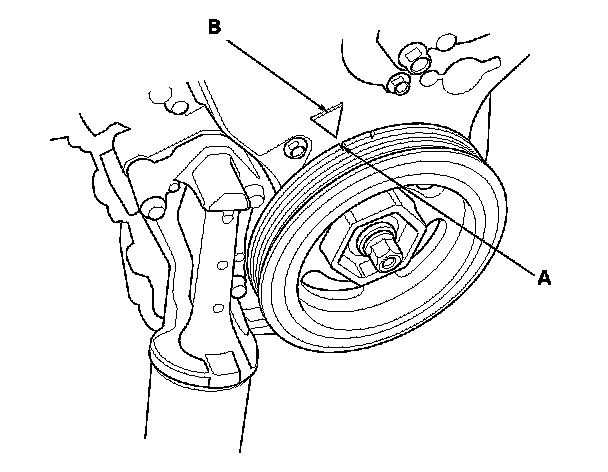 B

A