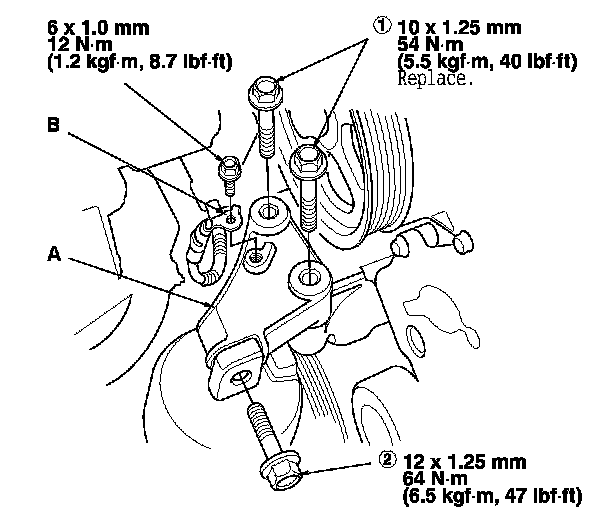 6 x 1.0 mm
12 N·m
(1.2 kgf·m, 8.7 lbf·ft)

① 10 x 1.25 mm
54 N·m
(5.5 kgf·m, 40 lbf·ft)
Replace.

B

A

② 12 x 1.25 mm
64 N·m
(6.5 kgf·m, 47 lbf·ft)