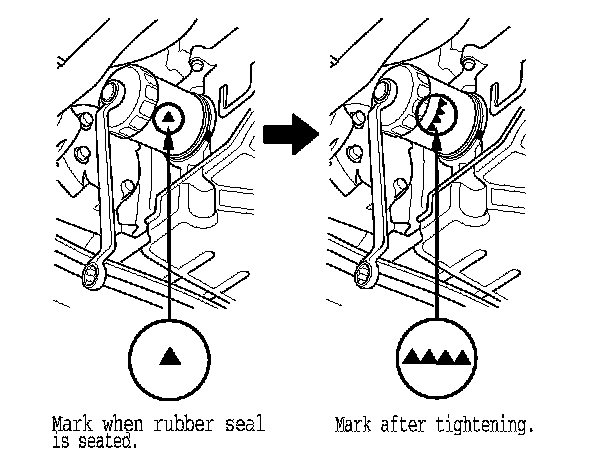 Mark when rubber seal is seated.

Mark after tightening.