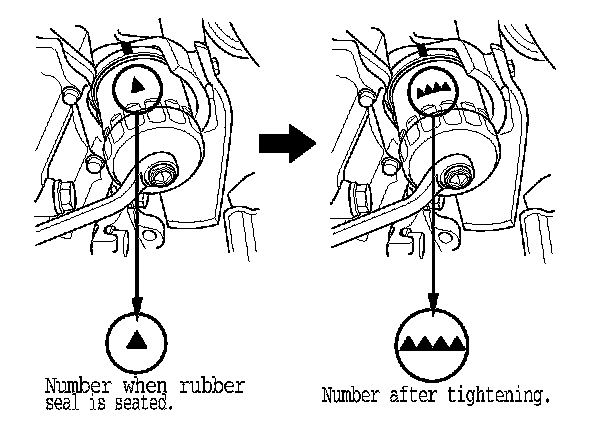 Number when rubber seal is seated.

Number after tightening.