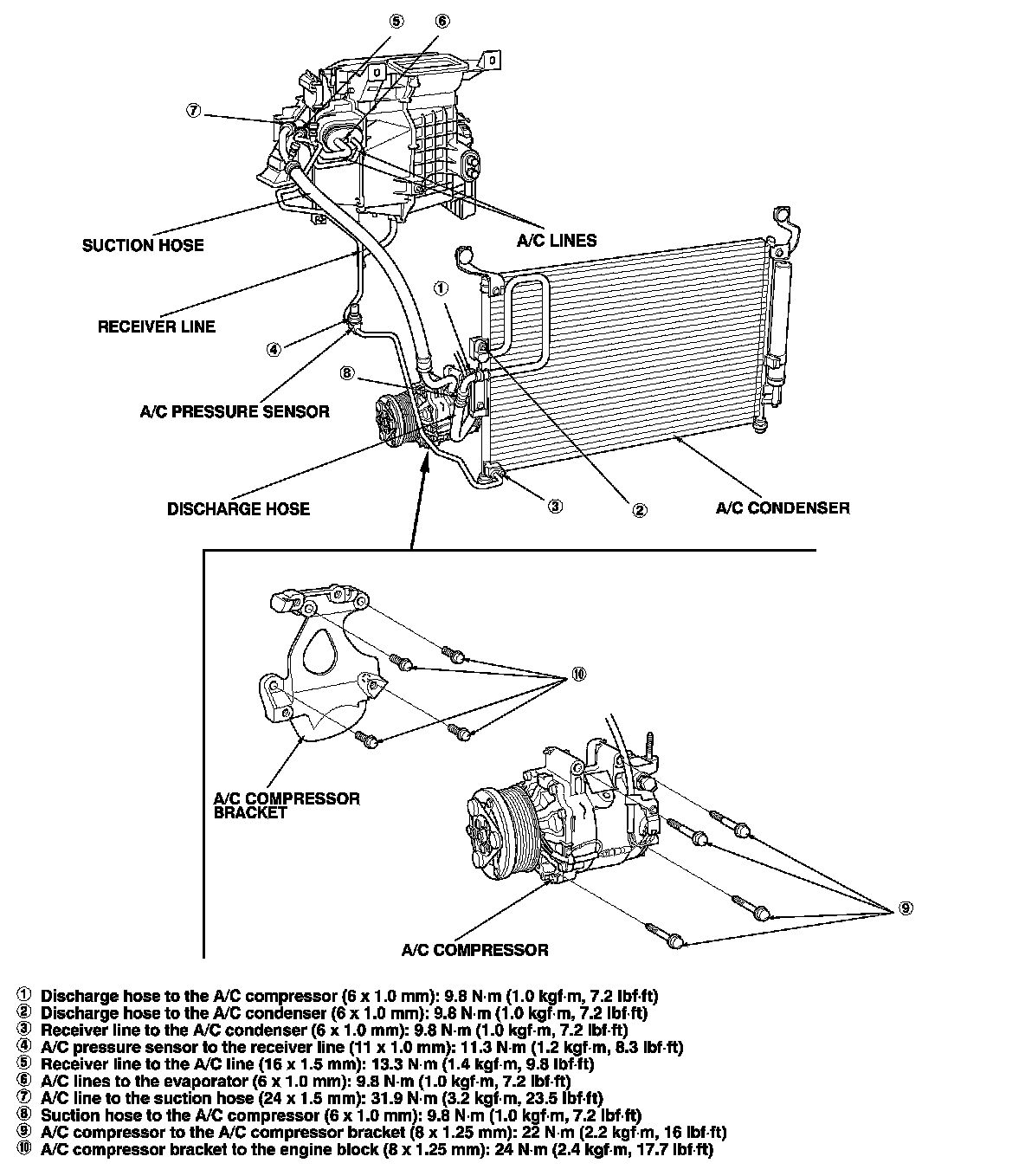 ⑤ ⑥

⑦

SUCTION HOSE

A/C LINES

RECEIVER LINE

①

④

⑧

A/C PRESSURE SENSOR

DISCHARGE HOSE

③ ②

A/C CONDENSER

⑩

A/C COMPRESSOR BRACKET

⑨

A/C COMPRESSOR

① Discharge hose to the A/C compressor (6 x 1.0 mm): 9.8 N·m (1.0 kgf·m, 7.2 lbf·ft)
② Discharge hose to the A/C condenser (6 x 1.0 mm): 9.8 N·m (1.0 kgf·m, 7.2 lbf·ft)
③ Receiver line to the A/C condenser (6 x 1.0 mm): 9.8 N·m (1.0 kgf·m, 7.2 lbf·ft)
④ A/C pressure sensor to the receiver line (11 x 1.0 mm): 11.3 N·m (1.2 kgf·m, 8.3 lbf·ft)
⑤ Receiver line to the A/C line (16 x 1.5 mm): 13.3 N·m (1.4 kgf·m, 9.8 lbf·ft)
⑥ A/C lines to the evaporator (6 x 1.0 mm): 9.8 N·m (1.0 kgf·m, 7.2 lbf·ft)
⑦ A/C line to the suction hose (24 x 1.5 mm): 31.9 N·m (3.2 kgf·m, 23.5 lbf·ft)
⑧ Suction hose to the A/C compressor (6 x 1.0 mm): 9.8 N·m (1.0 kgf·m, 7.2 lbf·ft)
⑨ A/C compressor to the A/C compressor bracket (8 x 1.25 mm): 22 N·m (2.2 kgf·m, 16 lbf·ft)
⑩ A/C compressor bracket to the engine block (8 x 1.25 mm): 24 N·m (2.4 kgf·m, 17.7 lbf·ft)