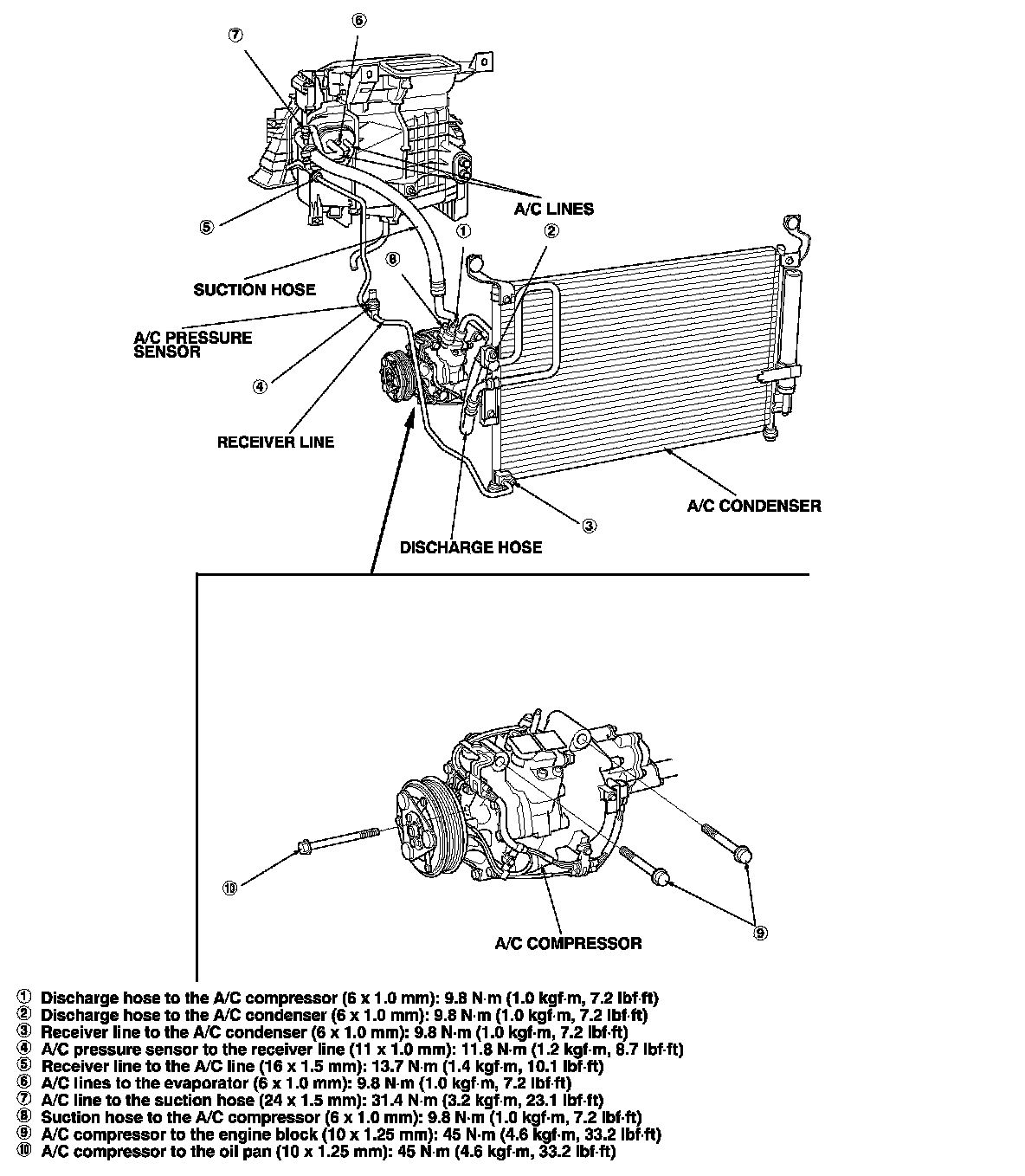 ⑦ ⑥

A/C LINES

⑤

① ②

⑧

SUCTION HOSE

A/C PRESSURE SENSOR

④

RECEIVER LINE

A/C CONDENSER

③

DISCHARGE HOSE

⑩

A/C COMPRESSOR

⑨

① Discharge hose to the A/C compressor (6 x 1.0 mm): 9.8 N·m (1.0 kgf·m, 7.2 lbf·ft)
② Discharge hose to the A/C condenser (6 x 1.0 mm): 9.8 N·m (1.0 kgf·m, 7.2 lbf·ft)
③ Receiver line to the A/C condenser (6 x 1.0 mm): 9.8 N·m (1.0 kgf·m, 7.2 lbf·ft)
④ A/C pressure sensor to the receiver line (11 x 1.0 mm): 11.8 N·m (1.2 kgf·m, 8.7 lbf·ft)
⑤ Receiver line to the A/C line (16 x 1.5 mm): 13.7 N·m (1.4 kgf·m, 10.1 lbf·ft)
⑥ A/C lines to the evaporator (6 x 1.0 mm): 9.8 N·m (1.0 kgf·m, 7.2 lbf·ft)
⑦ A/C line to the suction hose (24 x 1.5 mm): 31.4 N·m (3.2 kgf·m, 23.1 lbf·ft)
⑧ Suction hose to the A/C compressor (6 x 1.0 mm): 9.8 N·m (1.0 kgf·m, 7.2 lbf·ft)
⑨ A/C compressor to the engine block (10 x 1.25 mm): 45 N·m (4.6 kgf·m, 33.2 lbf·ft)
⑩ A/C compressor to the oil pan (10 x 1.25 mm): 45 N·m (4.6 kgf·m, 33.2 lbf·ft)