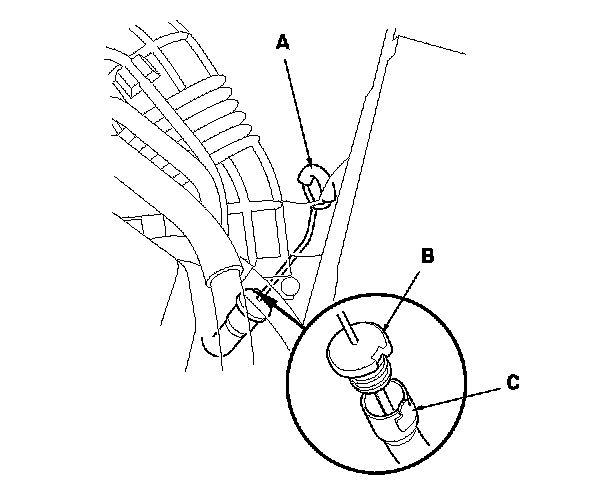 A
B
C