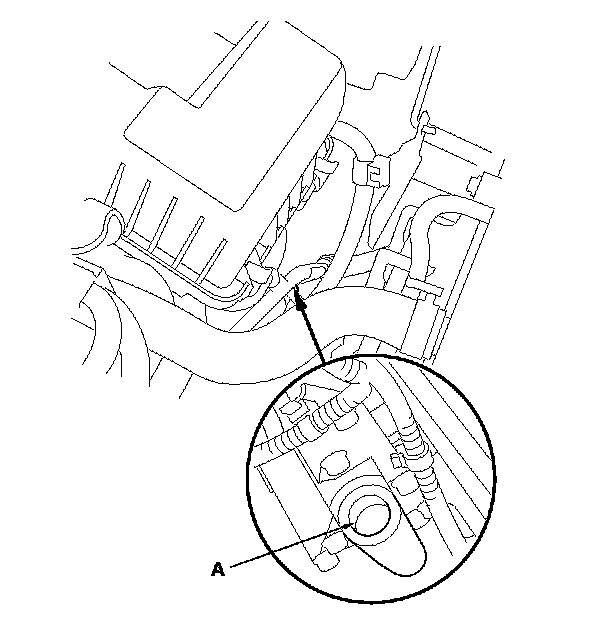 A