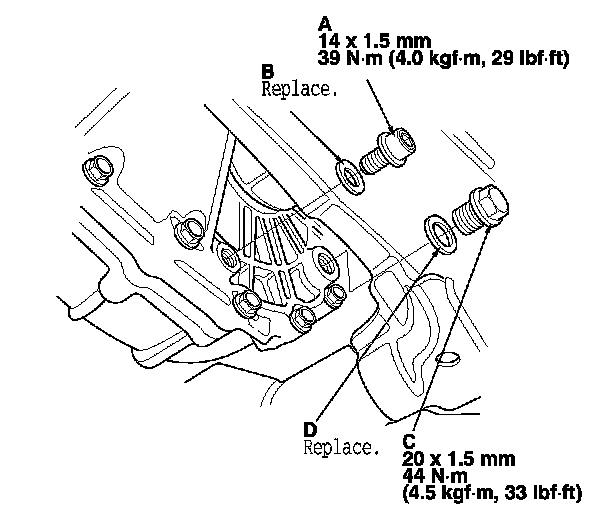 A
14 x 1.5 mm
39 N·m (4.0 kgf·m, 29 lbf·ft)

B
Replace.

D
Replace.

C
20 x 1.5 mm
44 N·m
(4.5 kgf·m, 33 lbf·ft)