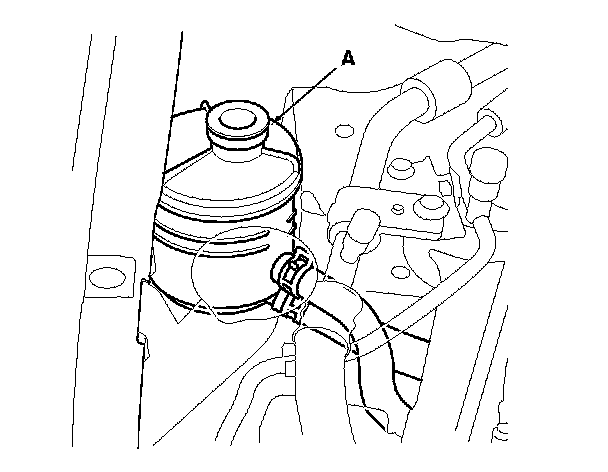 A