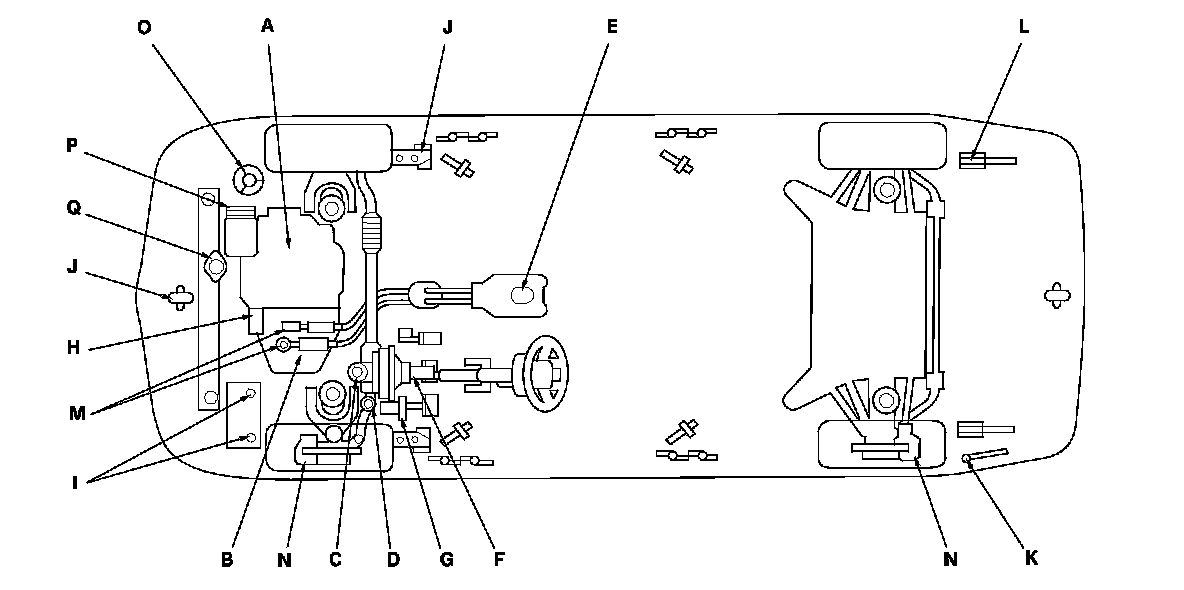 O
A
J
E
L
P
Q
J
H
M
I
B
N
C
D
G
F
N
K