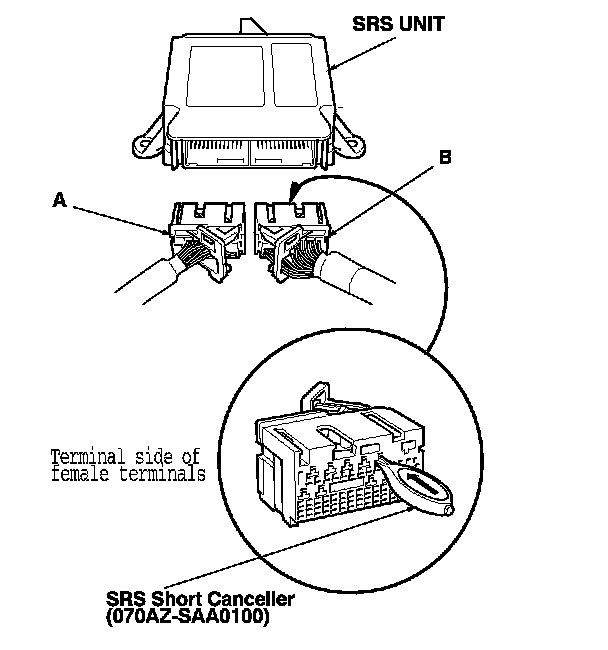 SRS UNIT

B

A

Terminal side of
female terminals

SRS Short Canceller
(070AZ-SAA0100)