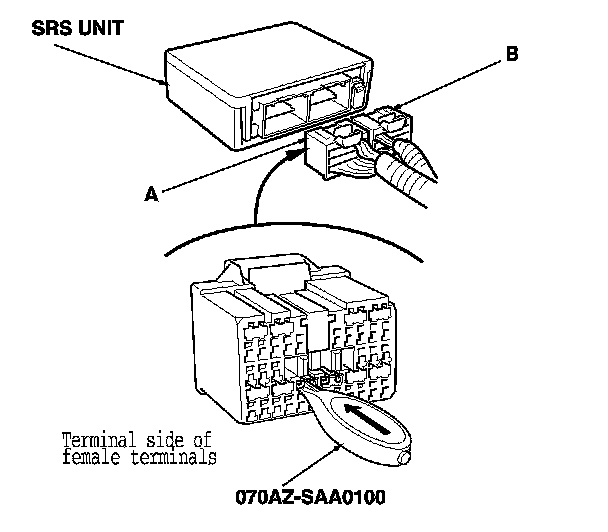 SRS UNIT

B

A

Terminal side of female terminals

070AZ-SAA0100