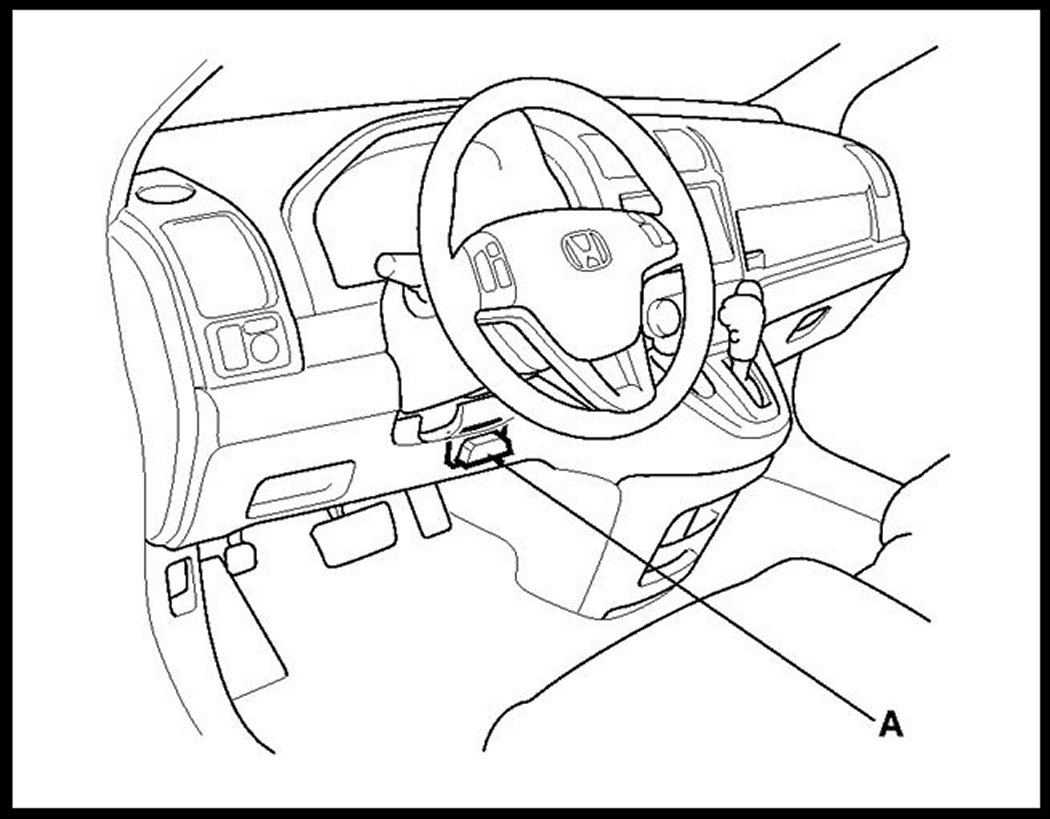 A