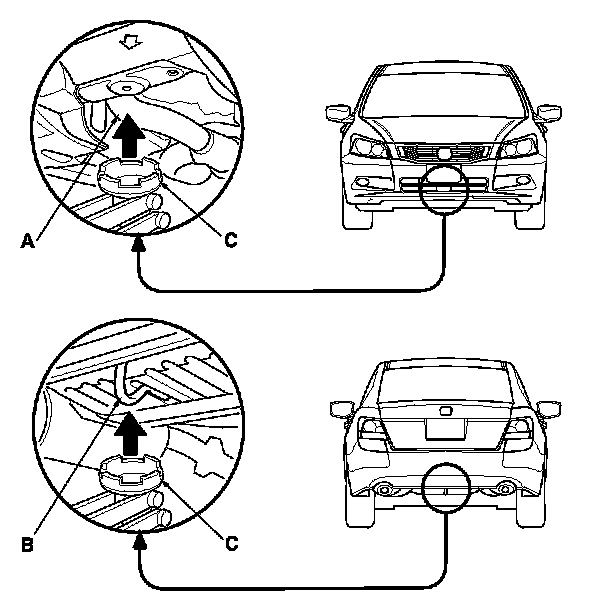 A
C
B
C