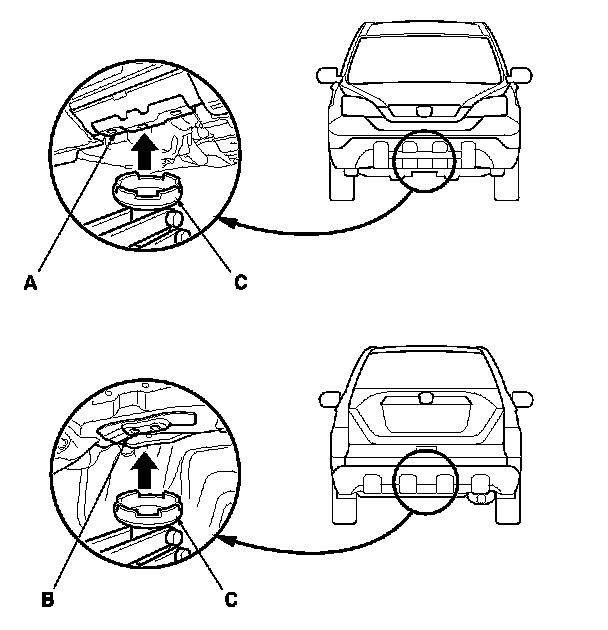 A
C
B
C