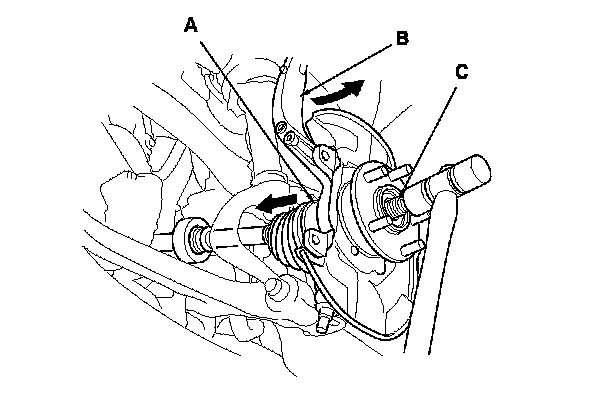 A
B
C