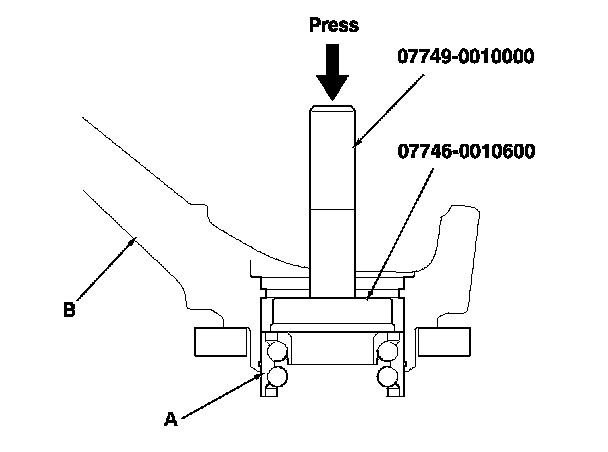 Press

07749-0010000

07746-0010600

B

A