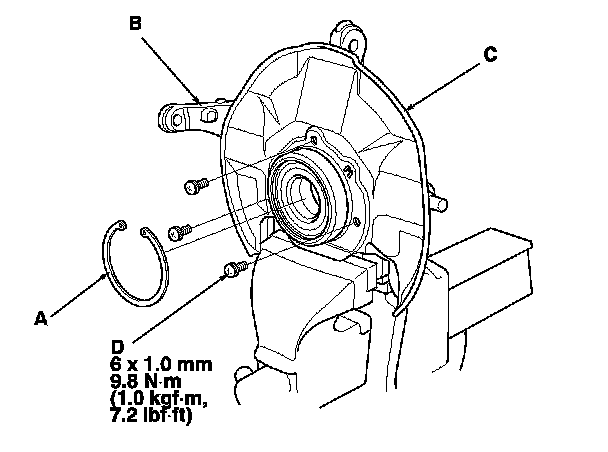 B

C

A

D
6 x 1.0 mm
9.8 N·m
(1.0 kgf·m,
7.2 lbf·ft)