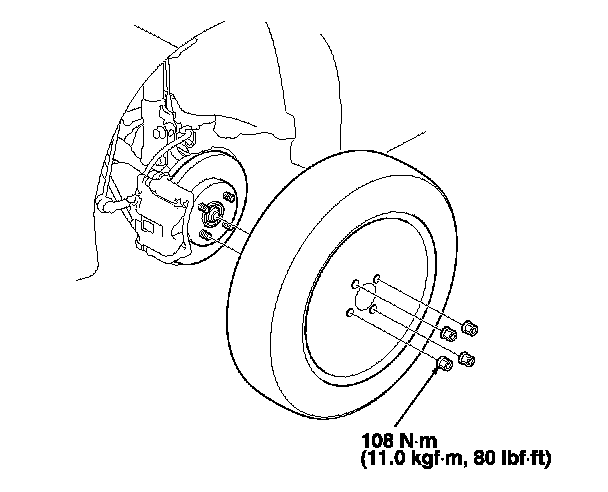 108 N·m
(11.0 kgf·m, 80 lbf·ft)