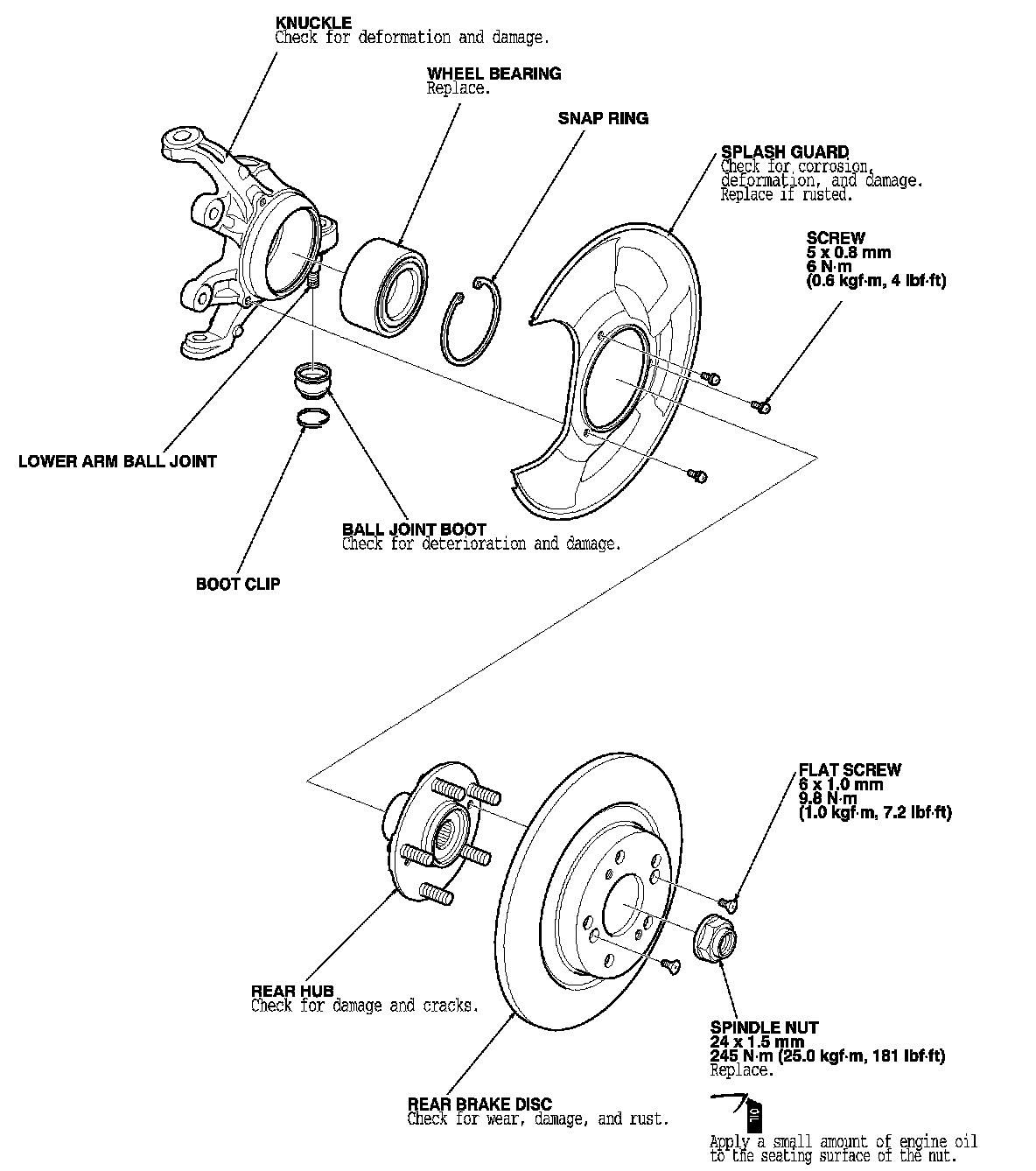 KNUCKLE
Check for deformation and damage.

WHEEL BEARING
Replace.

SNAP RING

SPLASH GUARD
Check for corrosion, deformation, and damage. Replace if rusted.

SCREW
5 x 0.8 mm
6 N·m
(0.6 kgf·m, 4 lbf·ft)

LOWER ARM BALL JOINT

BALL JOINT BOOT
Check for deterioration and damage.

BOOT CLIP

FLAT SCREW
6 x 1.0 mm
9.8 N·m
(1.0 kgf·m, 7.2 lbf·ft)

REAR HUB
Check for damage and cracks.

SPINDLE NUT
24 x 1.5 mm
245 N·m (25.0 kgf·m, 181 lbf·ft)
Replace.

REAR BRAKE DISC
Check for wear, damage, and rust.

OIL

Apply a small amount of engine oil to the seating surface of the nut.