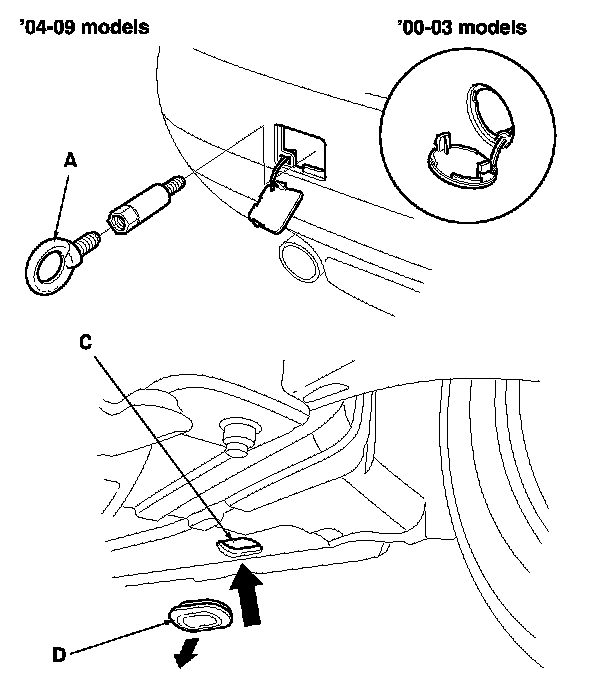 '04-09 models

'00-03 models

A

C

D