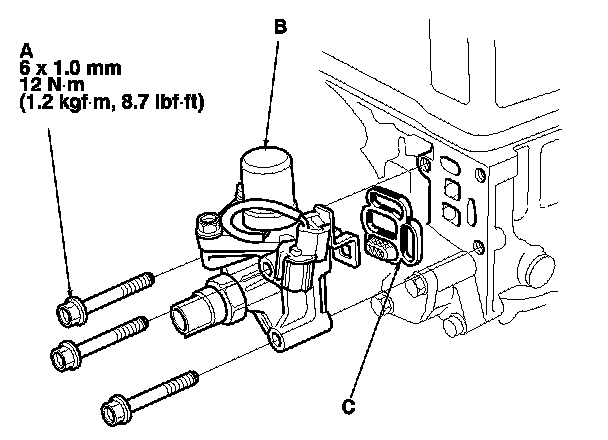 A
6 x 1.0 mm
12 N·m
(1.2 kgf·m, 8.7 lbf·ft)

B

C