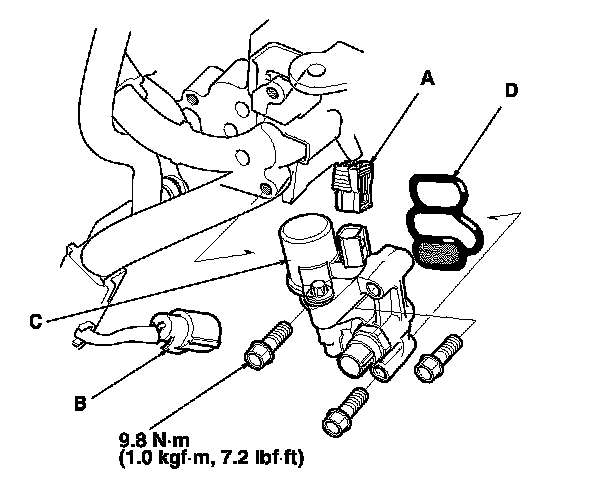 A

D

C

B

9.8 N·m
(1.0 kgf·m, 7.2 lbf·ft)