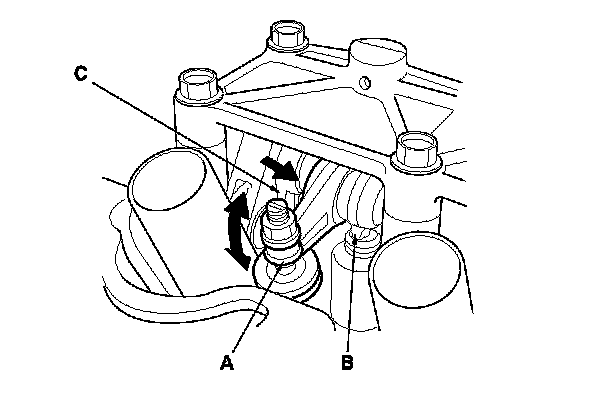 C
A
B