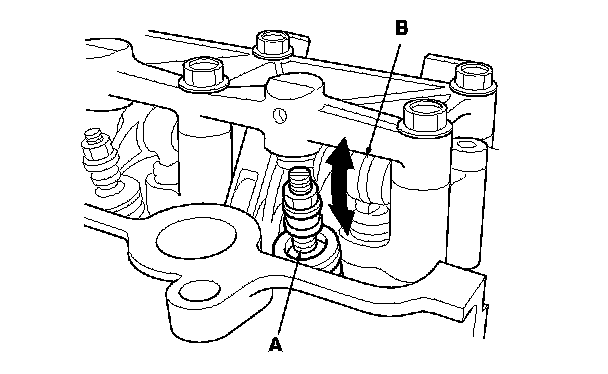 B

A