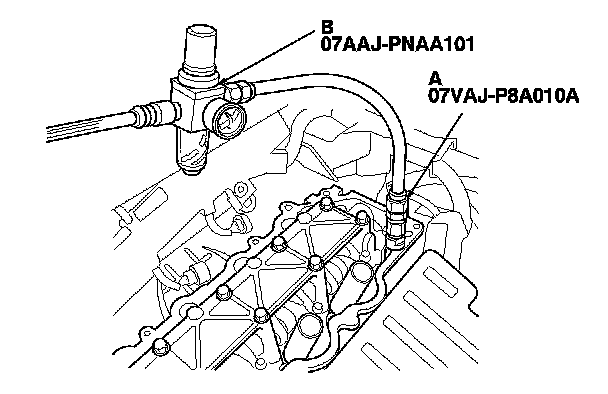 B
07AAJ-PNAA101

A
07VAJ-P8A010A