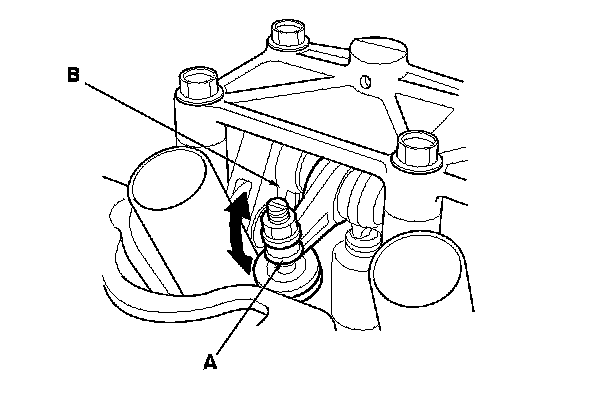 B

A