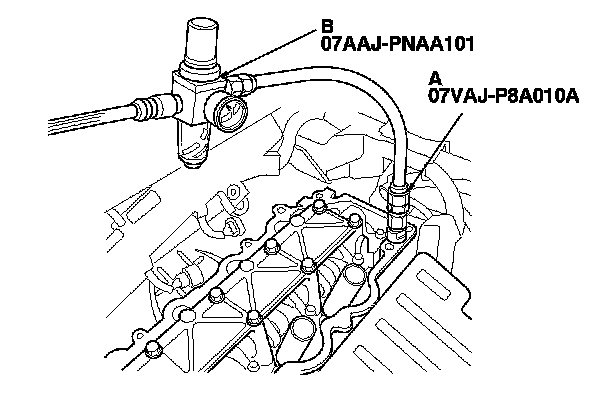 B
07AAJ-PNAA101

A
07VAJ-P8A010A