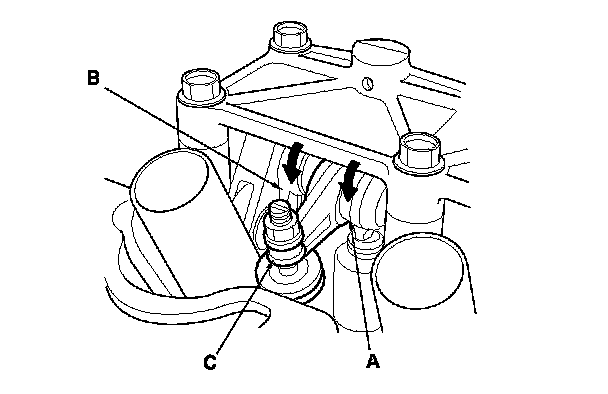 B
C
A