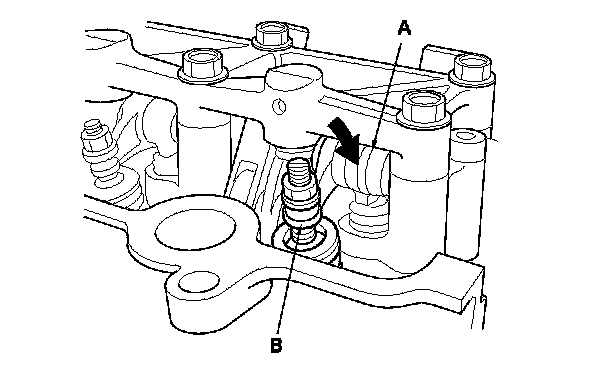 A

B