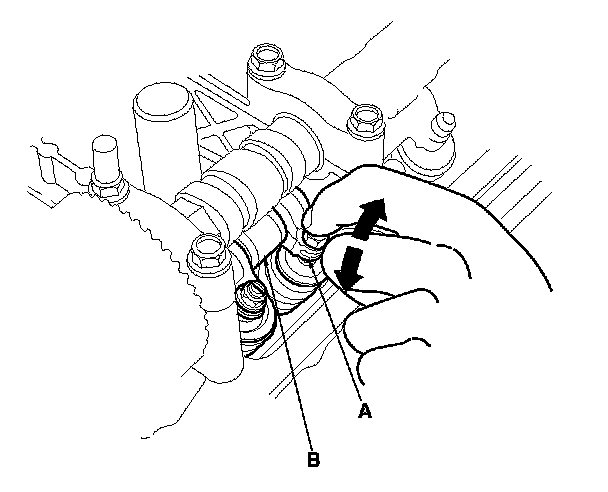 A

B