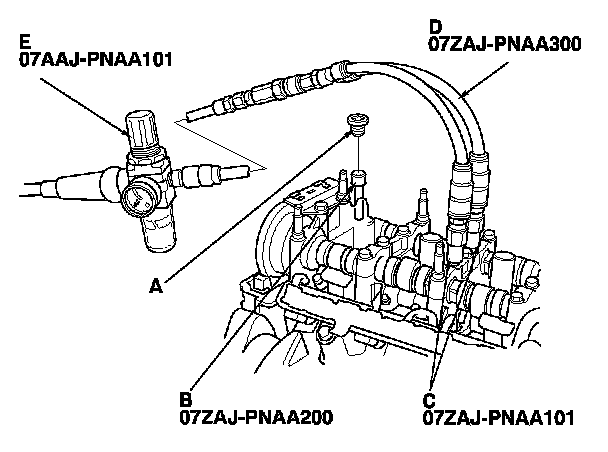 E
07AAJ-PNAA101

D
07ZAJ-PNAA300

A

B
07ZAJ-PNAA200

C
07ZAJ-PNAA101