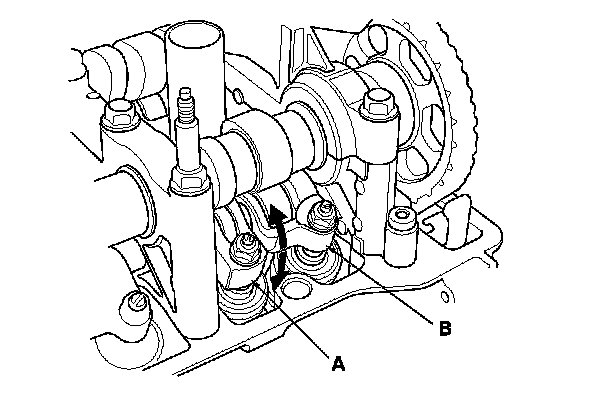 B

A