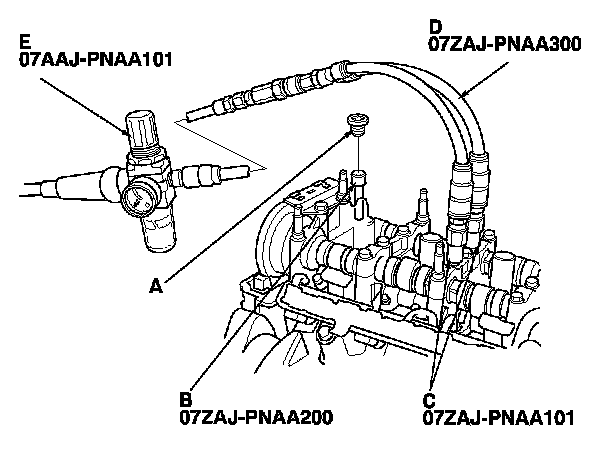 E
07AAJ-PNAA101

D
07ZAJ-PNAA300

A

B
07ZAJ-PNAA200

C
07ZAJ-PNAA101