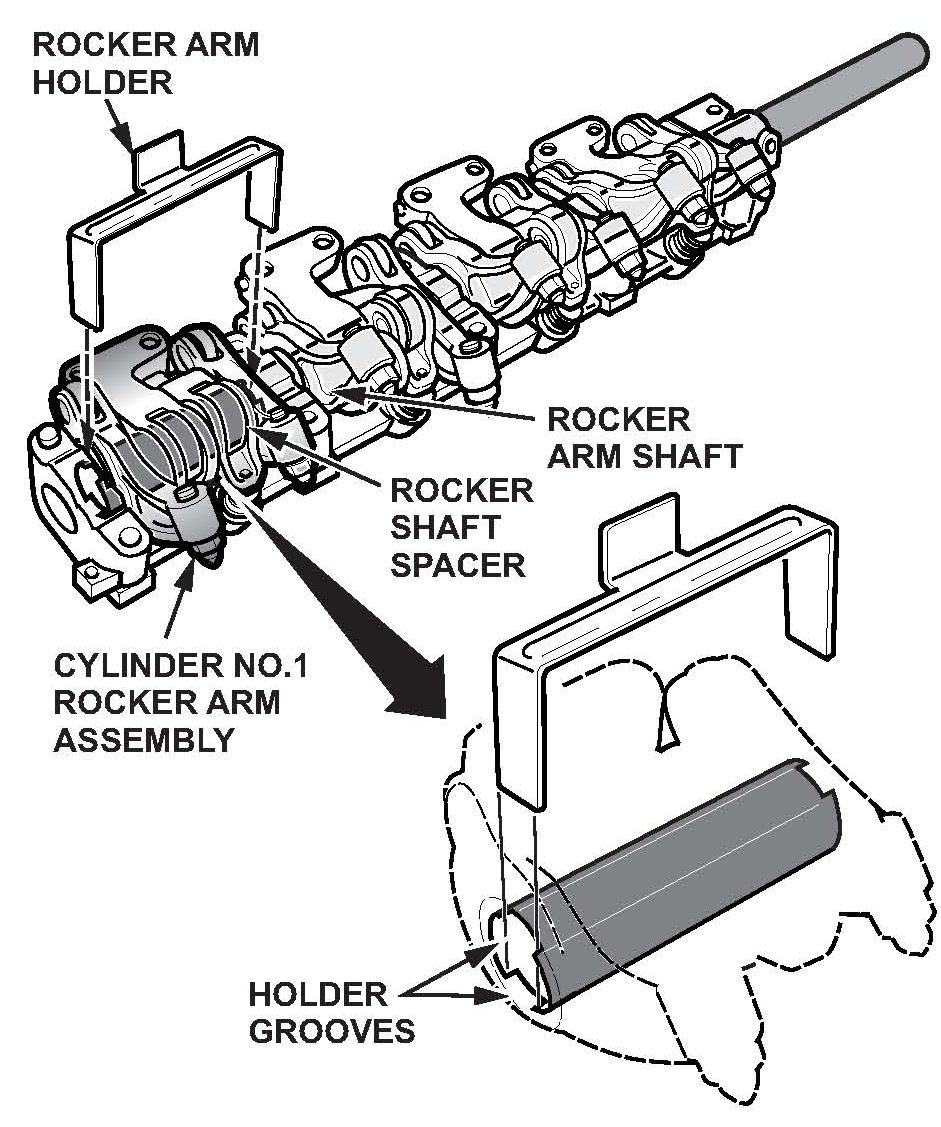 ROCKER ARM HOLDER

ROCKER ARM SHAFT

ROCKER SHAFT SPACER

CYLINDER NO.1 ROCKER ARM ASSEMBLY

HOLDER GROOVES