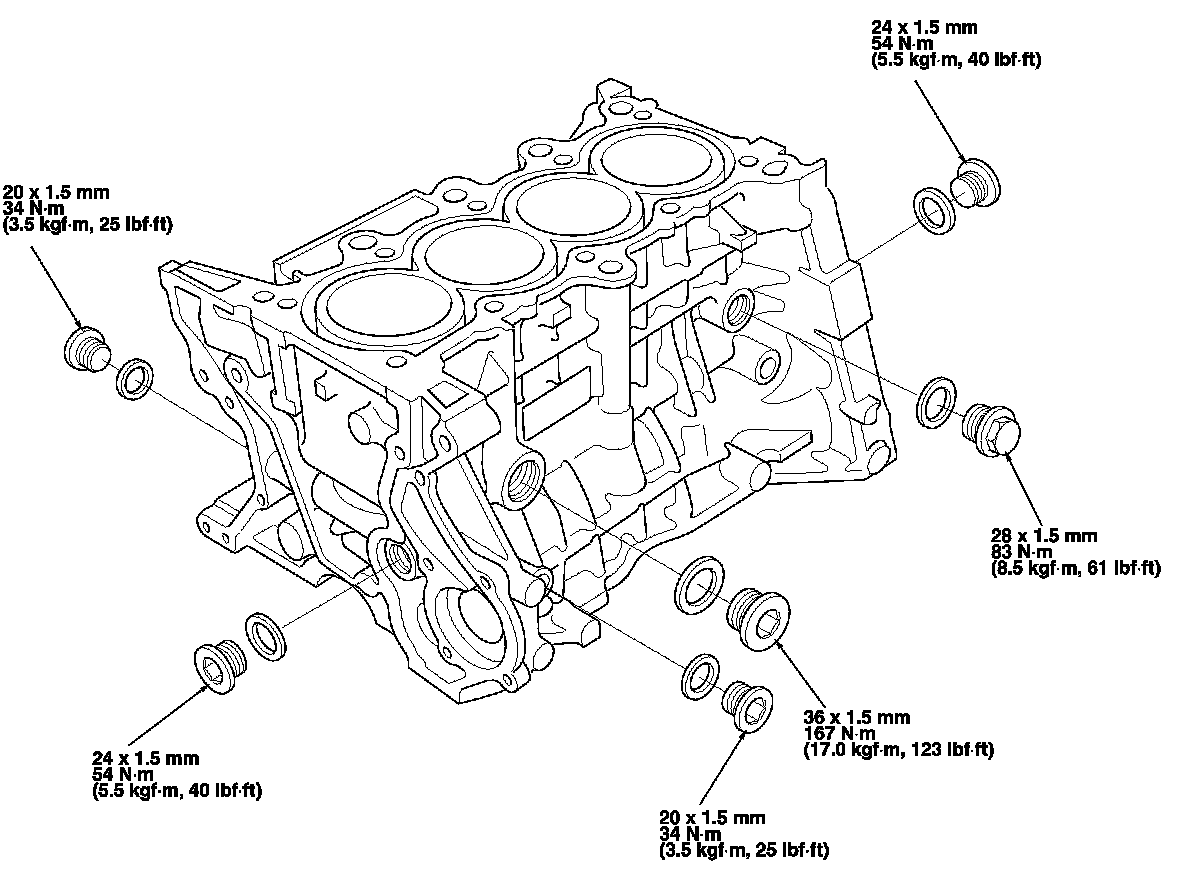 24 x 1.5 mm
54 N·m
(5.5 kgf·m, 40 lbf·ft)

20 x 1.5 mm
34 N·m
(3.5 kgf·m, 25 lbf·ft)

28 x 1.5 mm
83 N·m
(8.5 kgf·m, 61 lbf·ft)

36 x 1.5 mm
167 N·m
(17.0 kgf·m, 123 lbf·ft)

24 x 1.5 mm
54 N·m
(5.5 kgf·m, 40 lbf·ft)

20 x 1.5 mm
34 N·m
(3.5 kgf·m, 25 lbf·ft)