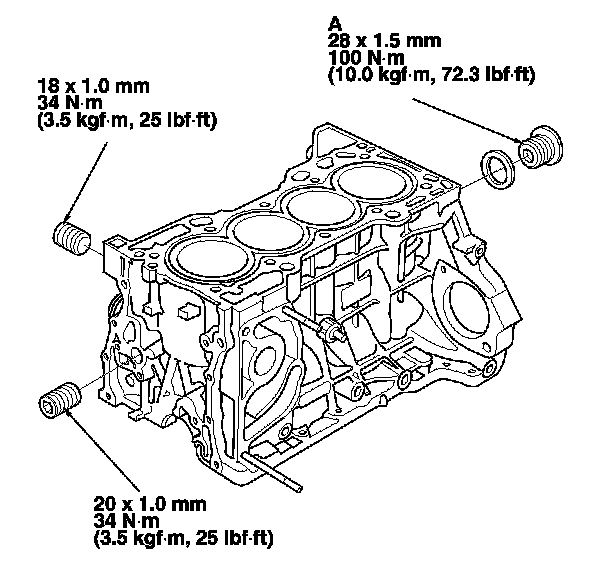 A
28 x 1.5 mm
100 N·m
(10.0 kgf·m, 72.3 lbf·ft)

18 x 1.0 mm
34 N·m
(3.5 kgf·m, 25 lbf·ft)

A

20 x 1.0 mm
34 N·m
(3.5 kgf·m, 25 lbf·ft)