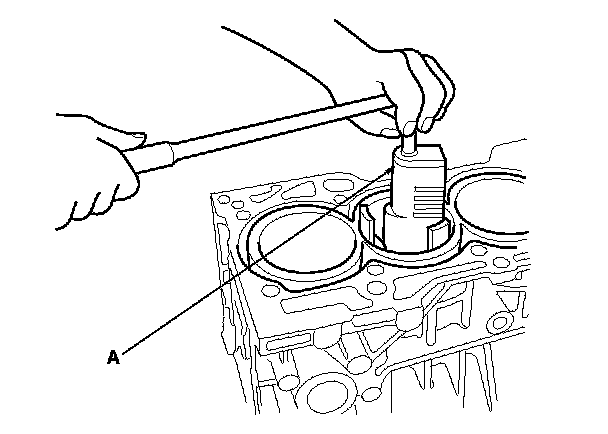 A