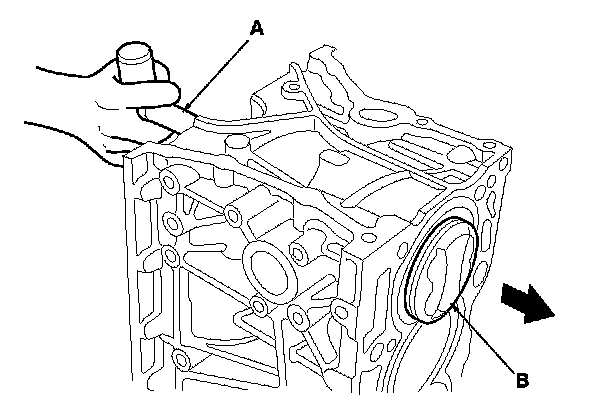 A

B