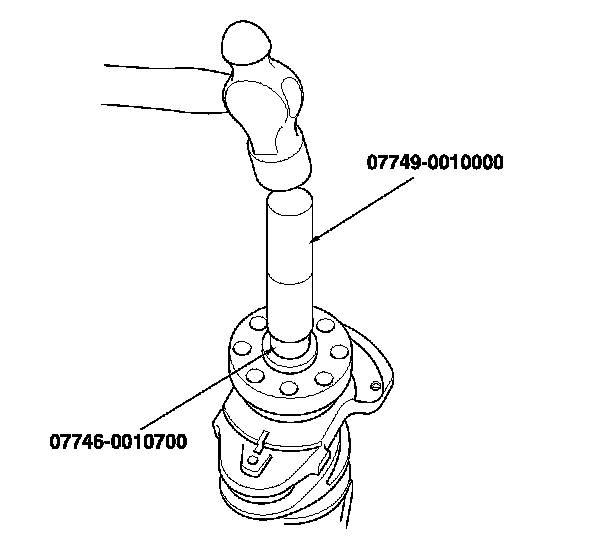 07749-0010000

07746-0010700