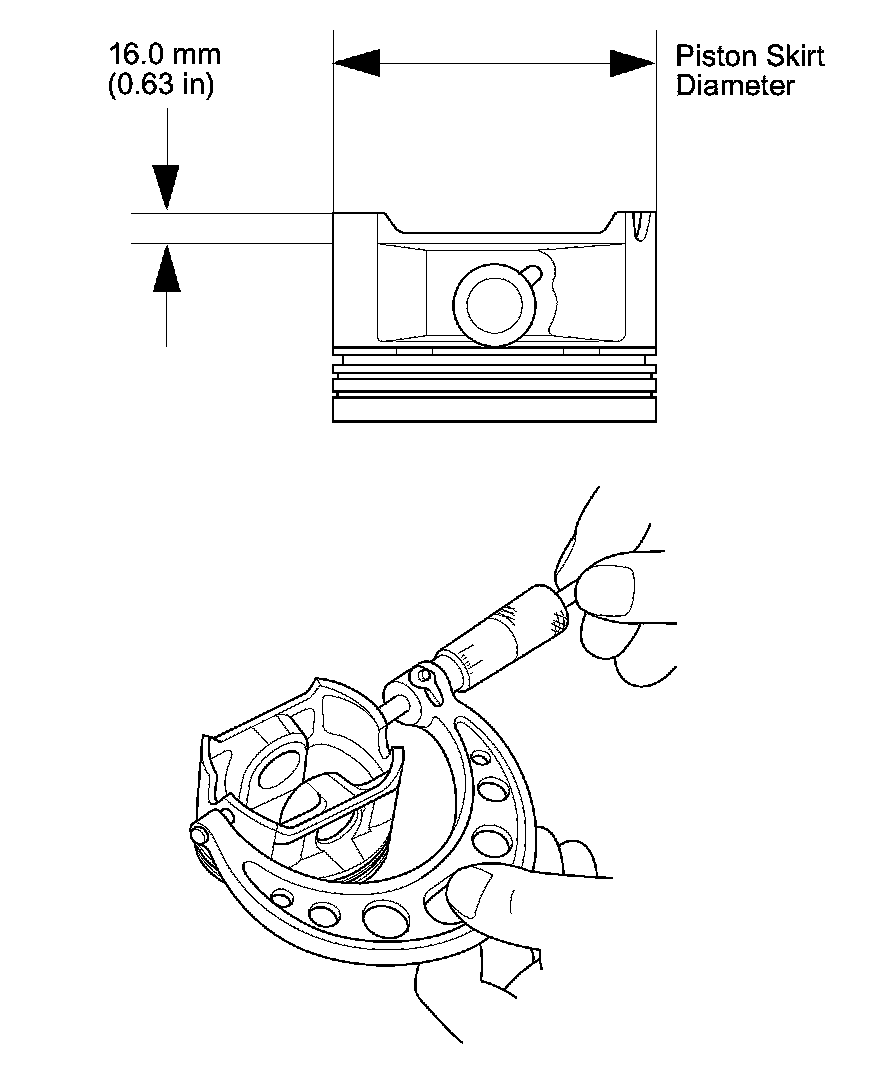 16.0 mm
(0.63 in)

Piston Skirt
Diameter