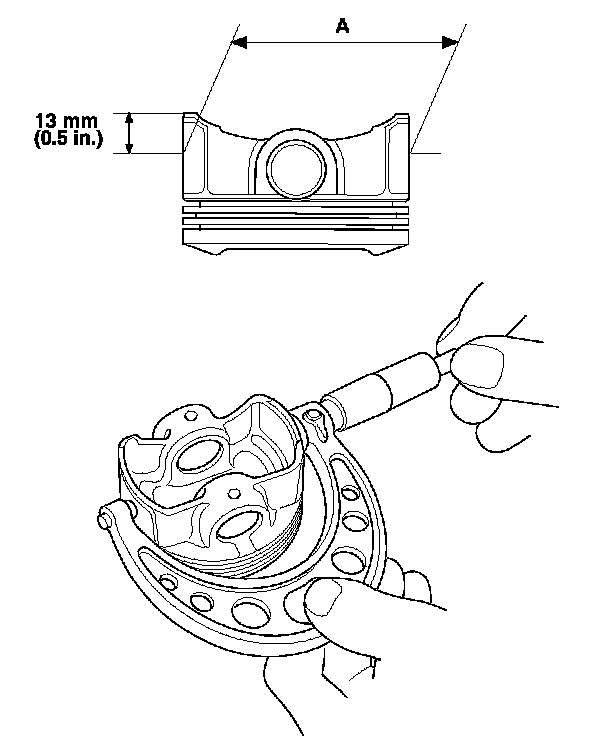 A

13 mm
(0.5 in.)