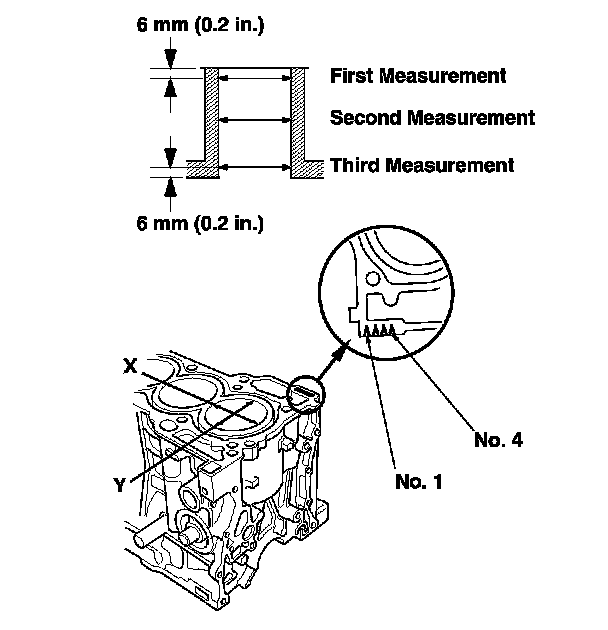 6 mm (0.2 in.)

First Measurement

Second Measurement

Third Measurement

6 mm (0.2 in.)

X

Y

No. 4

No. 1