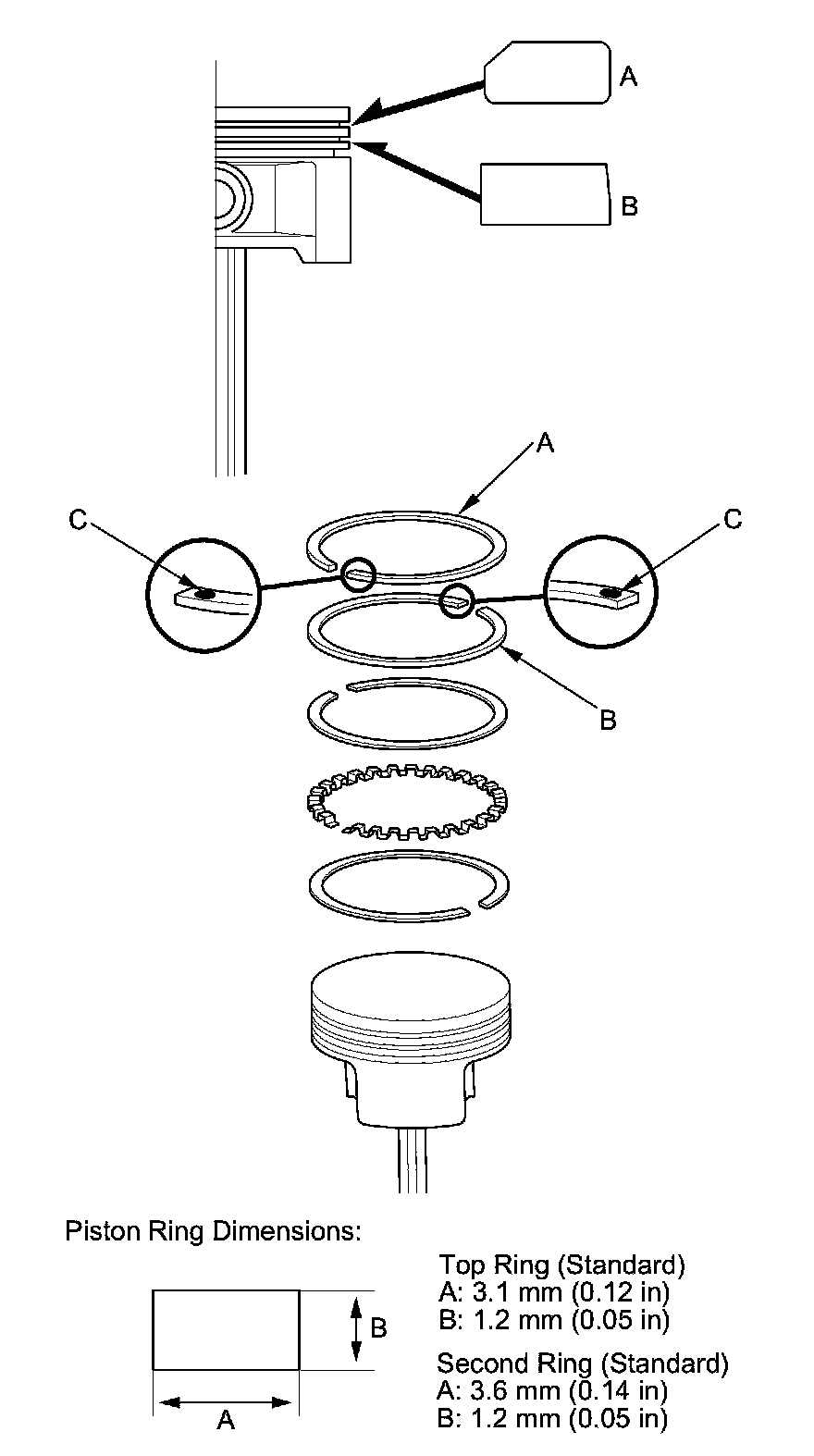 A

B

A

C

C

B

Piston Ring Dimensions:

B

A

Top Ring (Standard)
A: 3.1 mm (0.12 in)
B: 1.2 mm (0.05 in)

Second Ring (Standard)
A: 3.6 mm (0.14 in)
B: 1.2 mm (0.05 in)