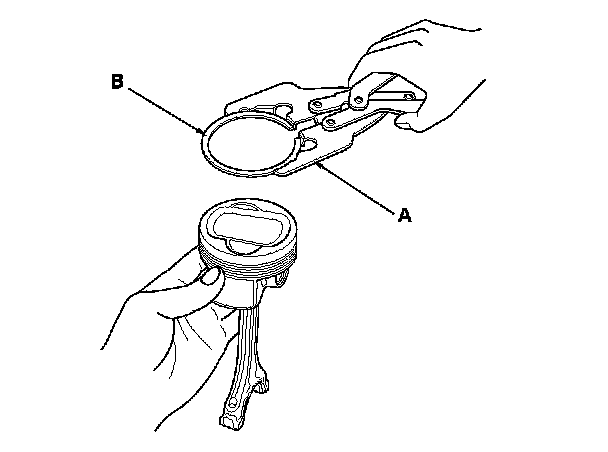 B

A