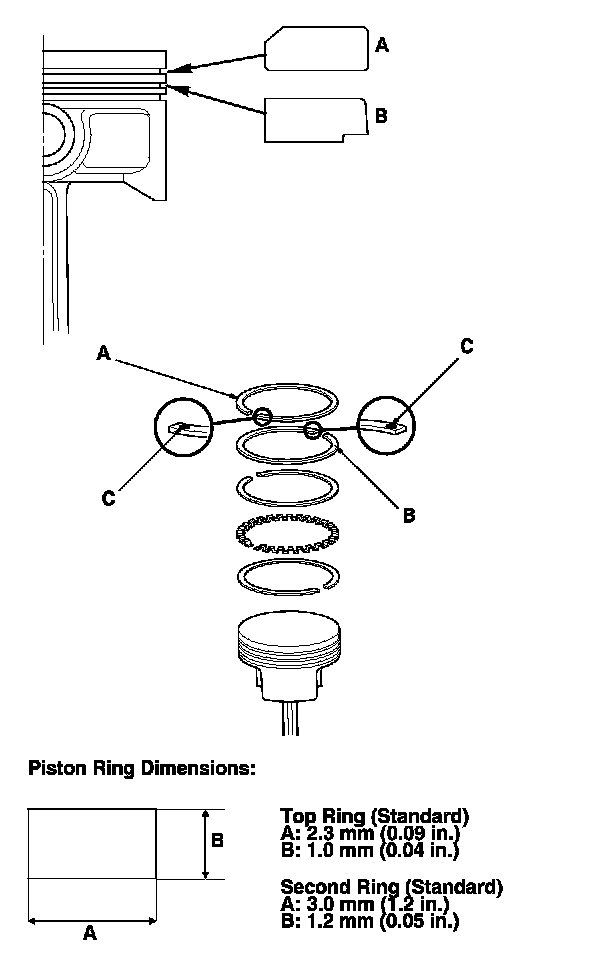 A

B

A

C

C

B

Piston Ring Dimensions:

B

A

Top Ring (Standard)
A: 2.3 mm (0.09 in.)
B: 1.0 mm (0.04 in.)

Second Ring (Standard)
A: 3.0 mm (1.2 in.)
B: 1.2 mm (0.05 in.)